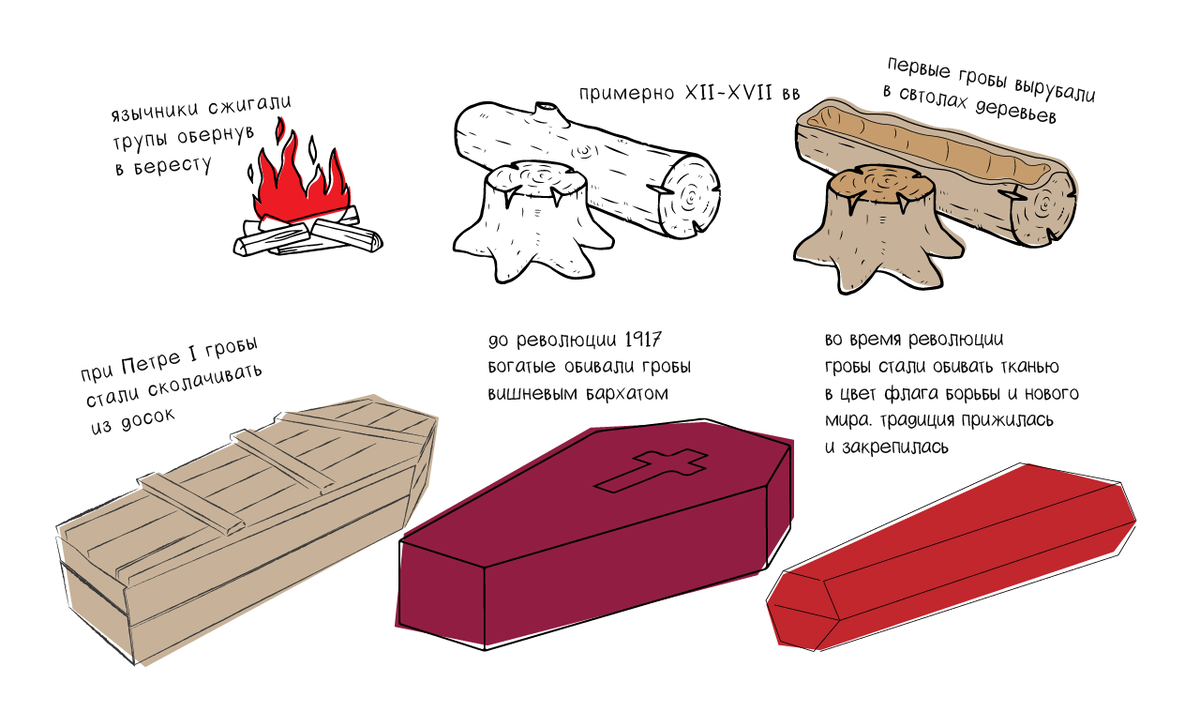 язычники сжигали трупы обернув в бересту

примерно XII-XVII вв

первые гробы вырубали в свтолах деревьев

при Петре I гробы стали сколачивать из досок

до революции 1917 богатые обивали гробы вишневым бархатом

во время революции гробы стали обивать тканью в цвет флага борьбы и нового мира. традиция прижилась и закрепилась