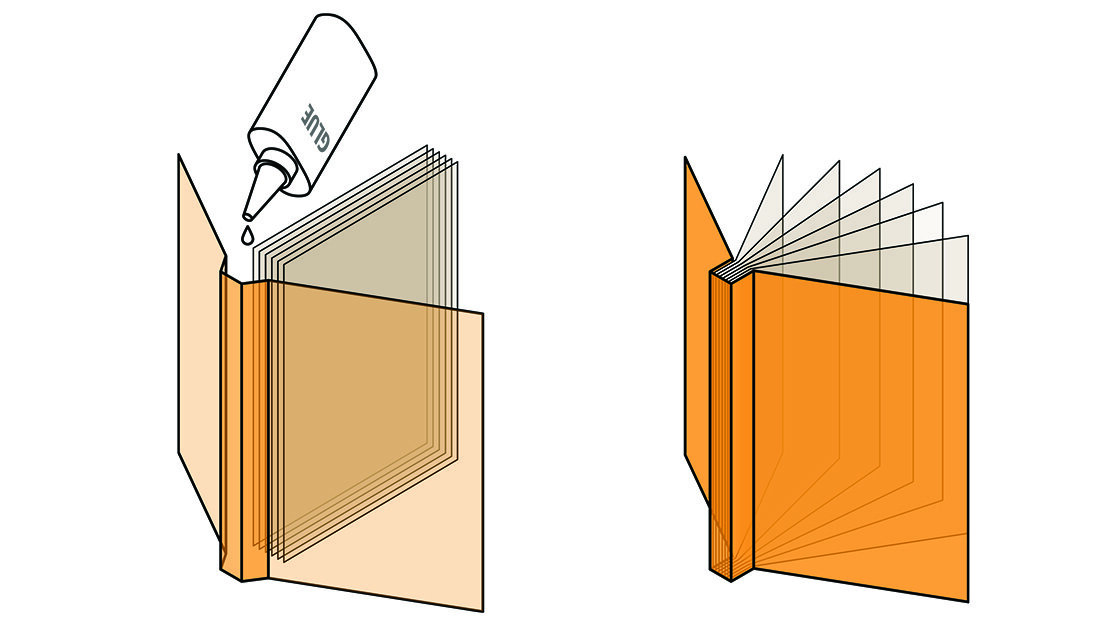 GLUE