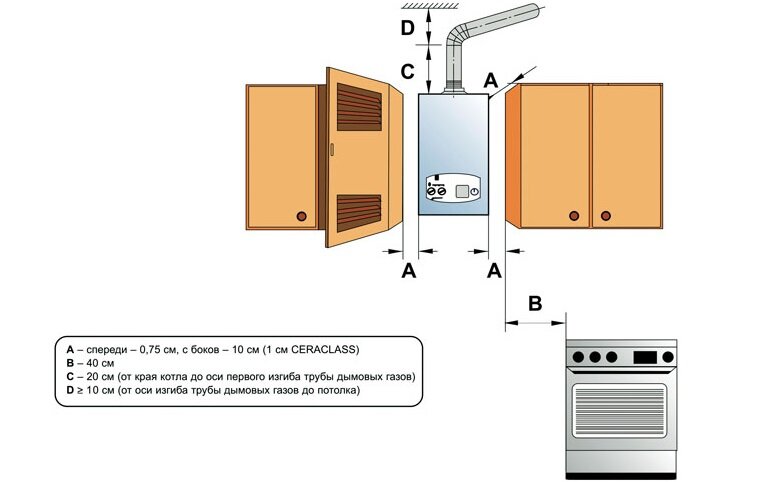 D

C

A

A

A

B

A – спереди – 0,75 см, с боков – 10 см (1 см CERACLASS)
B – 40 см
C – 20 см (от края котла до оси первого изгиба трубы дымовых газов)
D ≥ 10 см (от оси изгиба трубы дымовых газов до потолка)