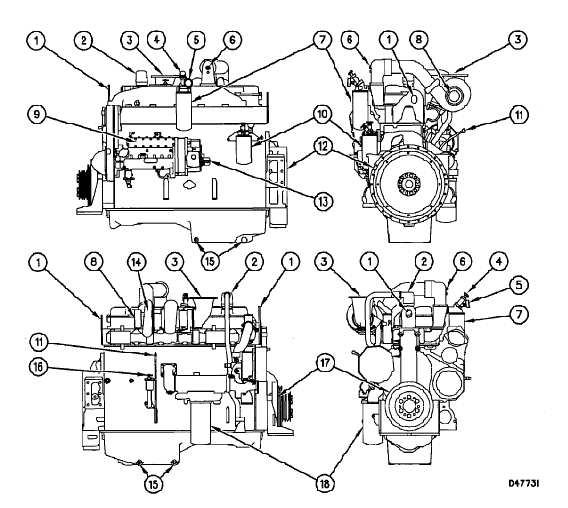 1
2
3
4
5
6
7
6
1
8
3
9
10
11
12
13
15
1
8
14
3
2
1
3
1
2
6
4
5
7
11
16
17
15
18
D47731