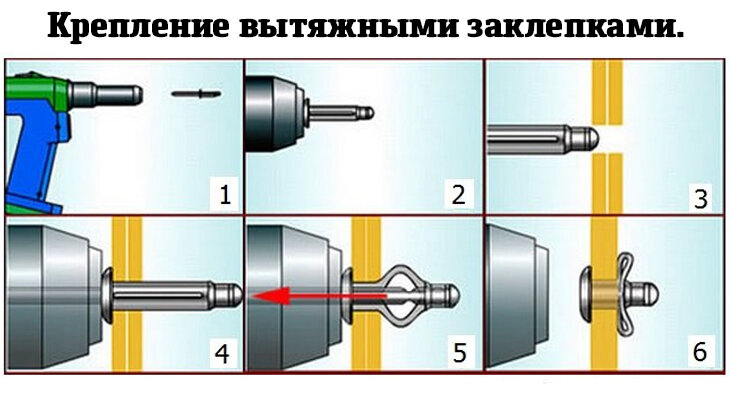 Крепление вытяжными заклепками.

1

2

3

4

5

6