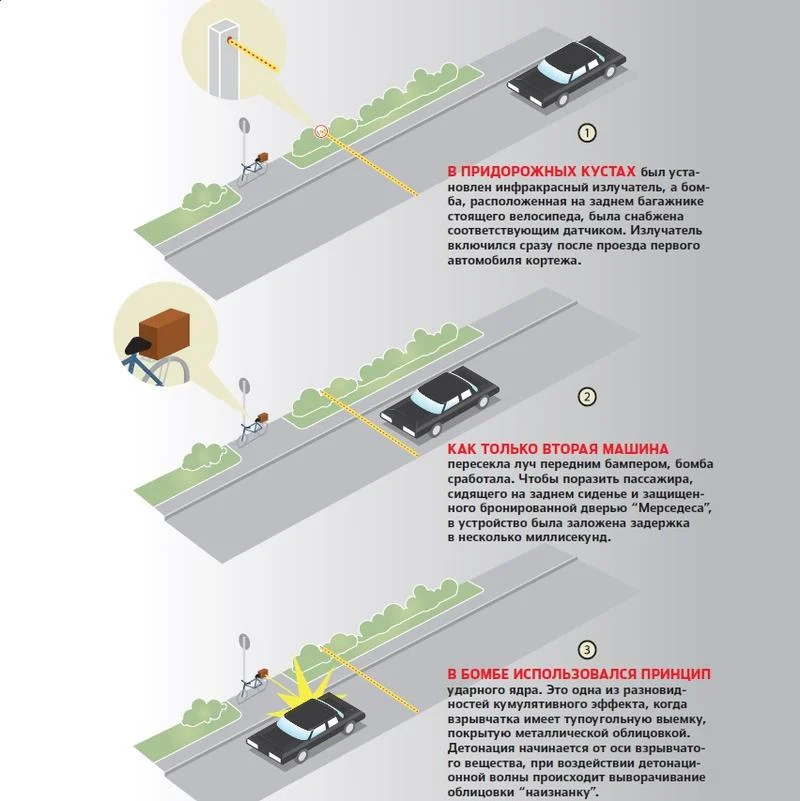 1

В ПРИДОРОЖНЫХ КУСТАХ был установлен инфракрасный излучатель, а бомба, расположенная на заднем багажнике стоящего велосипеда, была снабжена соответствующим датчиком. Излучатель включился сразу после проезда первого автомобиля кортежа.

2

КАК ТОЛЬКО ВТОРАЯ МАШИНА пересекла луч передним бампером, бомба сработала. Чтобы поразить пассажира, сидящего на заднем сиденье и защищенного бронированной дверью "Мерседеса", в устройство была заложена задержка в несколько миллисекунд.

3

В БОМБЕ ИСПОЛЬЗОВАЛСЯ ПРИНЦИП ударного ядра. Это одна из разновидностей кумулятивного эффекта, когда взрывчатка имеет тупоугольную выемку, покрытую металлической облицовкой. Детонация начинается от оси взрывчатого вещества, при воздействии детонационной волны происходит выворачивание облицовки "наизнанку".