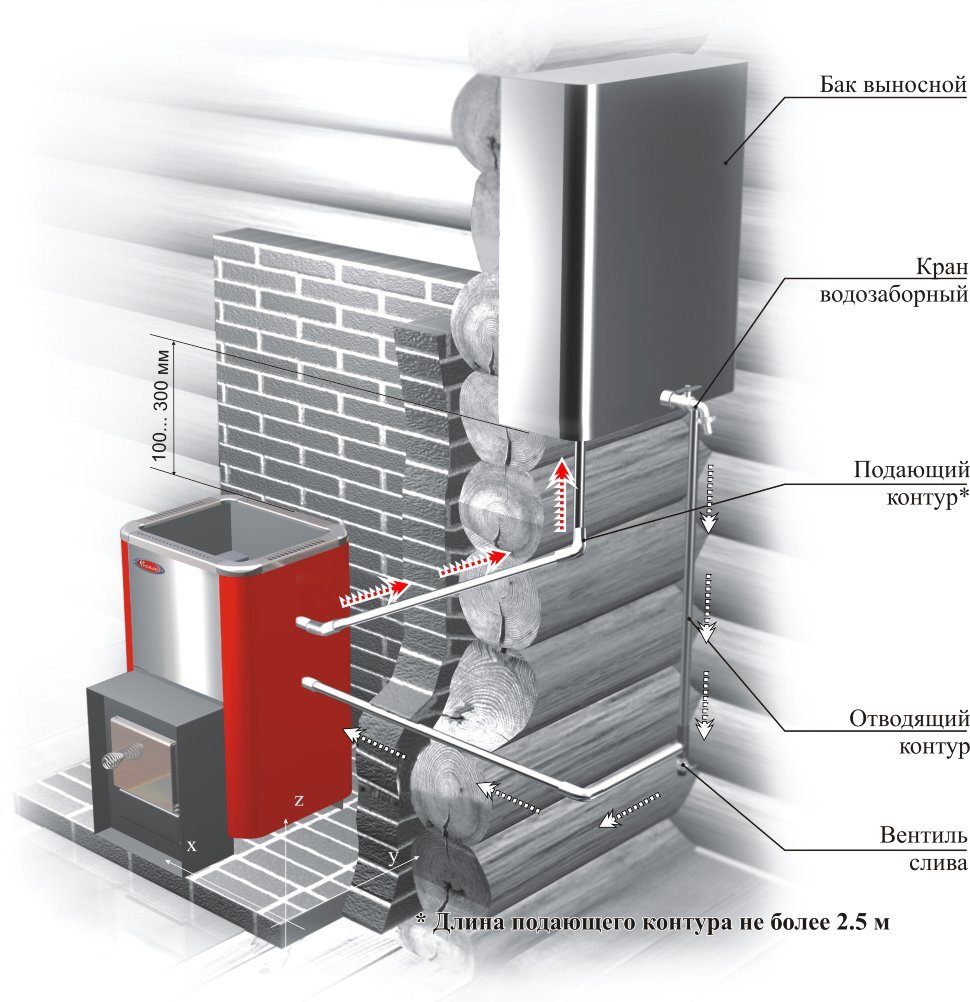 Бак выносной

Кран водозаборный

100... 300 мм

Подающий контур*

Отводящий контур

Вентиль слива

z

x

y

* Длина подающего контура не более 2.5 м