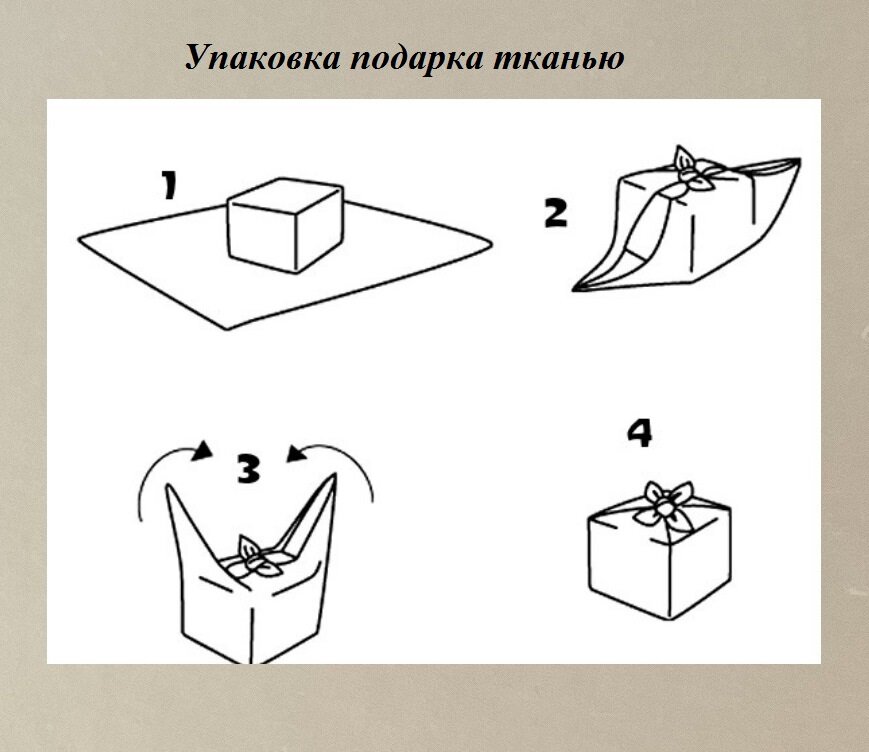 Упаковка подарка тканью

1

2

3

4