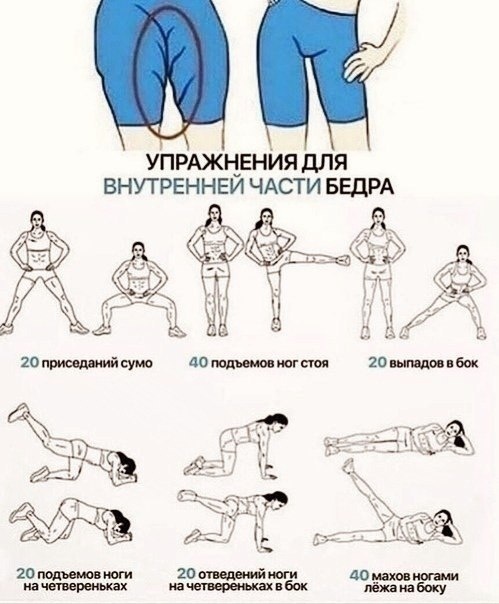 УПРАЖНЕНИЯ ДЛЯ
ВНУТРЕННЕЙ ЧАСТИ БЕДРА

20 приседаний сумо

40 подъемов ног стоя

20 выпадов в бок

20 подъемов ноги на четвереньках

20 отведений ноги на четвереньках в бок

40 махов ногами лёжа на боку