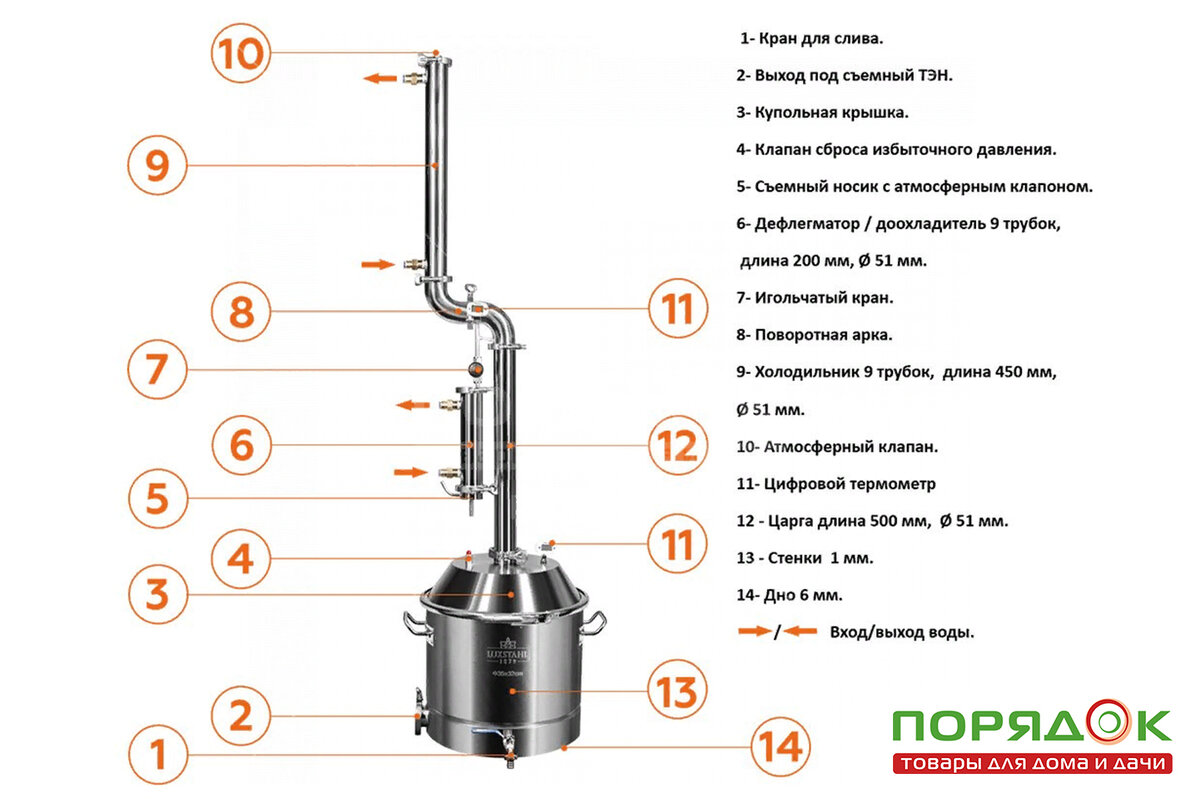 10

9

8

7

6

5

4

3

2

1

11

12

11

13

14

LUXSTAHL

1- Кран для слива.

2- Выход под съемный ТЭН.

3- Купольная крышка.

4- Клапан сброса избыточного давления.

5- Съемный носик с атмосферным клапоном.

6- Дефлегматор / доохладитель 9 трубок, длина 200 мм, Ø 51 мм.

7- Игольчатый кран.

8- Поворотная арка.

9- Холодильник 9 трубок, длина 450 мм, Ø 51 мм.

10- Атмосферный клапан.

11- Цифровой термометр

12 - Царга длина 500 мм, Ø 51 мм.

13 - Стенки 1 мм.

14- Дно 6 мм.

/ Вход/выход воды.

ПОРЯДОК
ТОВАРЫ ДЛЯ ДОМА И ДАЧИ