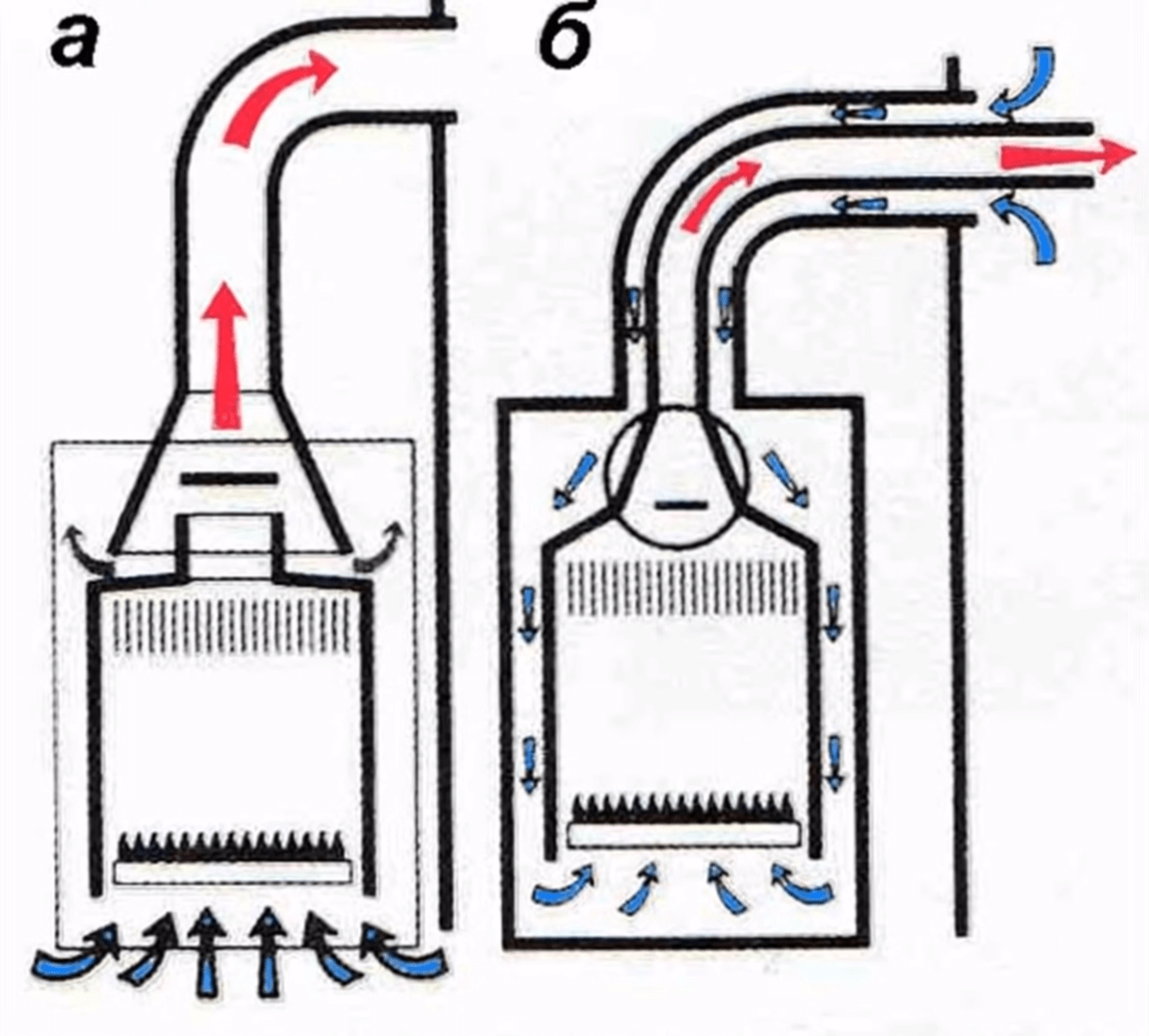 а

б