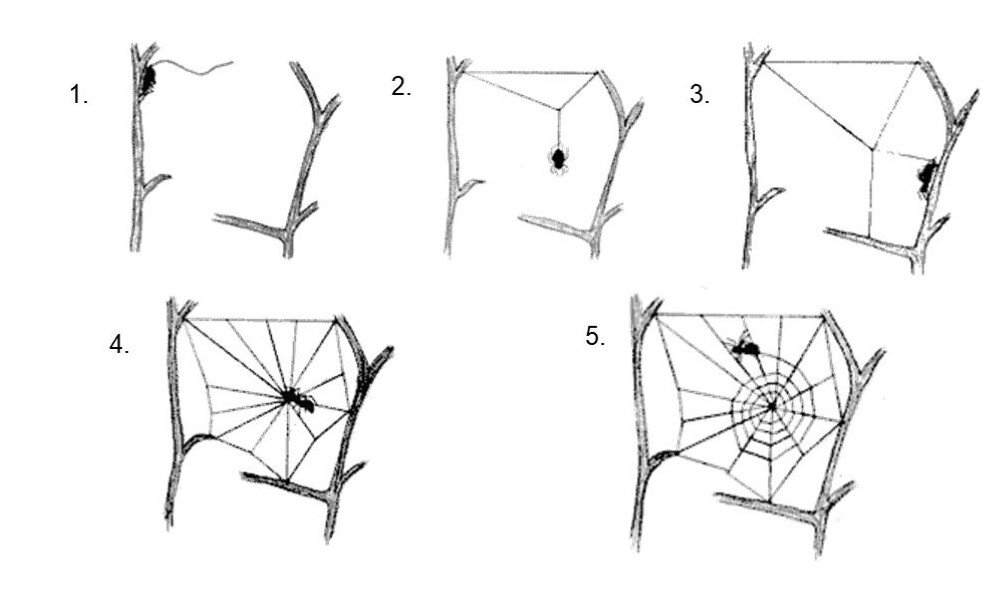 1.

2.

3.

4.

5.