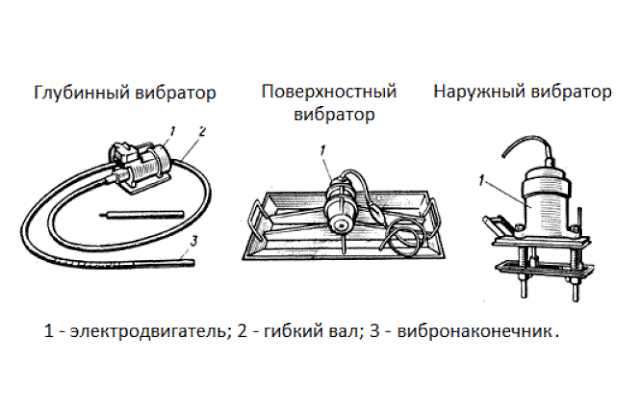 Глубинный вибратор

1
2
3

Поверхностный вибратор

1

Наружный вибратор

1

1 - электродвигатель; 2 - гибкий вал; 3 - вибронаконечник.