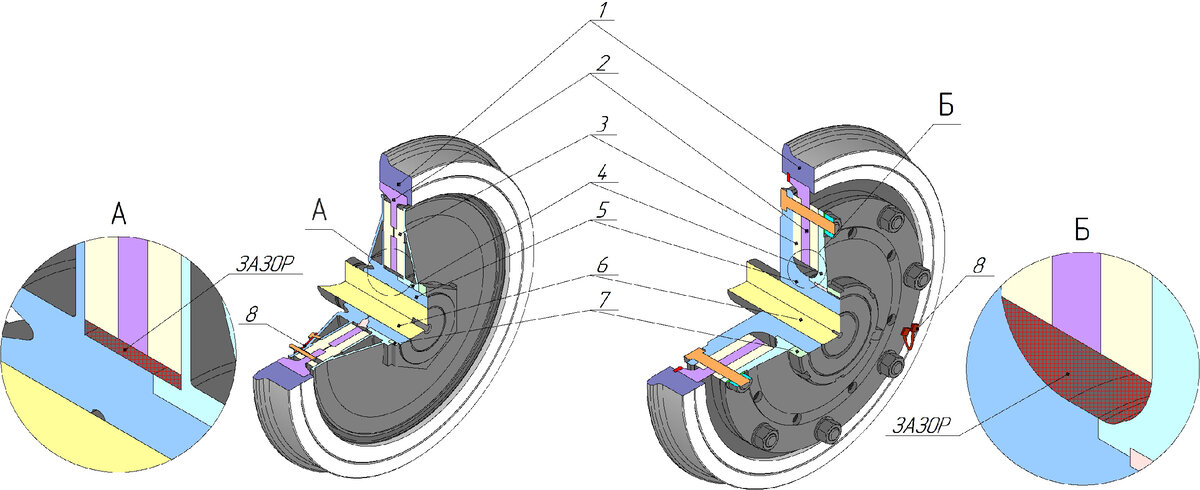 1
2
3
4
5
6
7
А
А
ЗАЗОР
8
Б
8
Б
ЗАЗОР