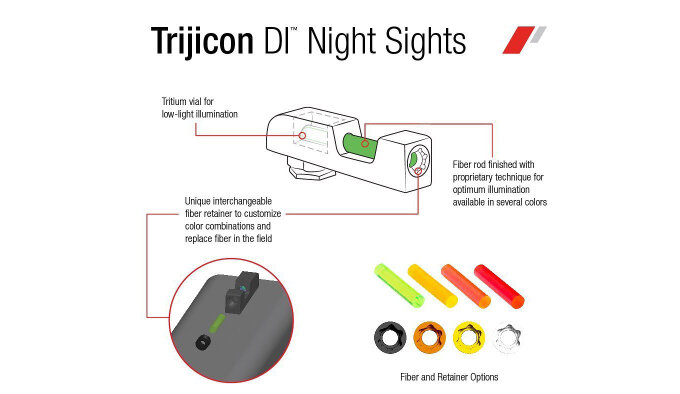 Trijicon DI™ Night Sights

Tritium vial for low-light illumination

Fiber rod finished with proprietary technique for optimum illumination available in several colors

Unique interchangeable fiber retainer to customize color combinations and replace fiber in the field

Fiber and Retainer Options