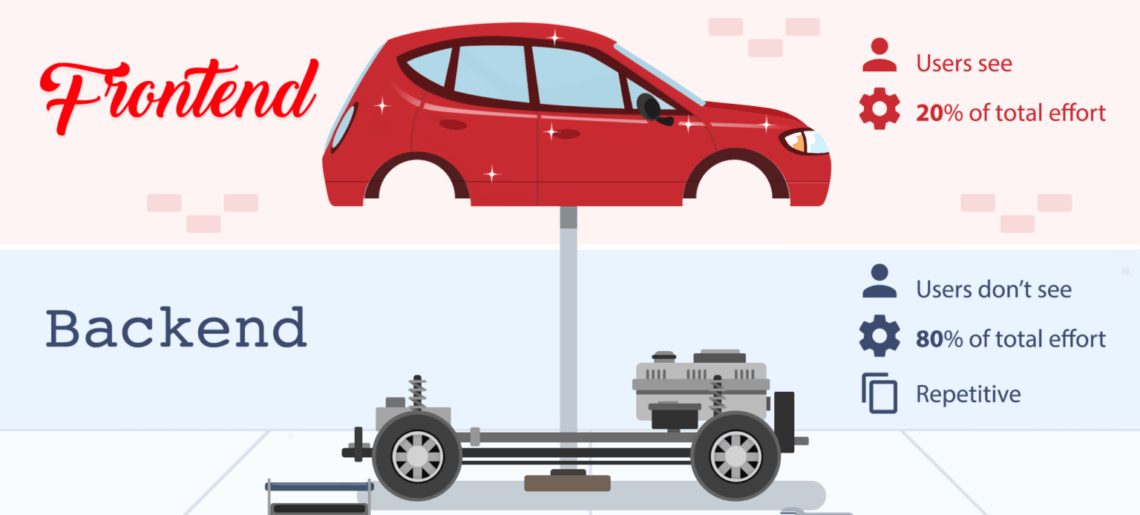 Frontend

Users see

20% of total effort

Backend

Users don't see

80% of total effort

Repetitive