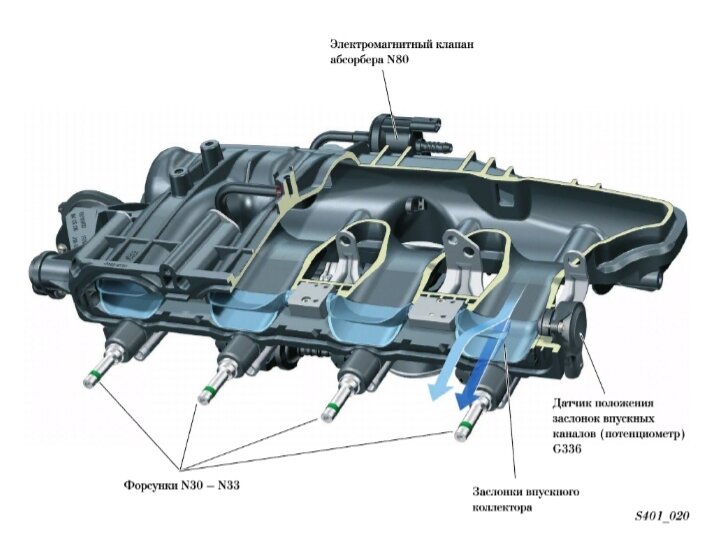 Электромагнитный клапан абсорбера N80

Датчик положения заслонок впускных каналов (потенциометр) G336

Форсунки N30 – N33

Заслонки впускного коллектора

S401_020