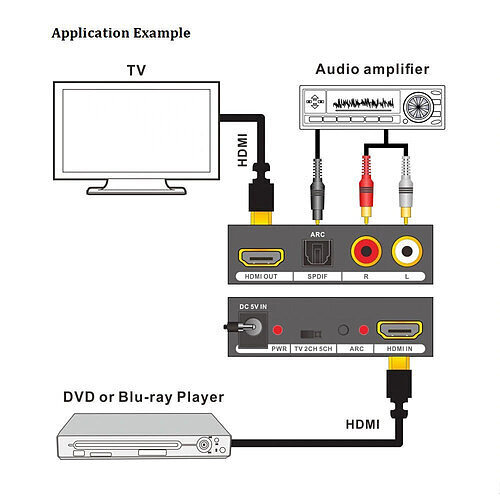 Application Example

TV

Audio amplifier

HDMI

ARC

HDMI OUT
SPDIF
R
L

DC 5V IN

PWR
TV 2CH 5CH
ARC
HDMI IN

DVD or Blu-ray Player

HDMI