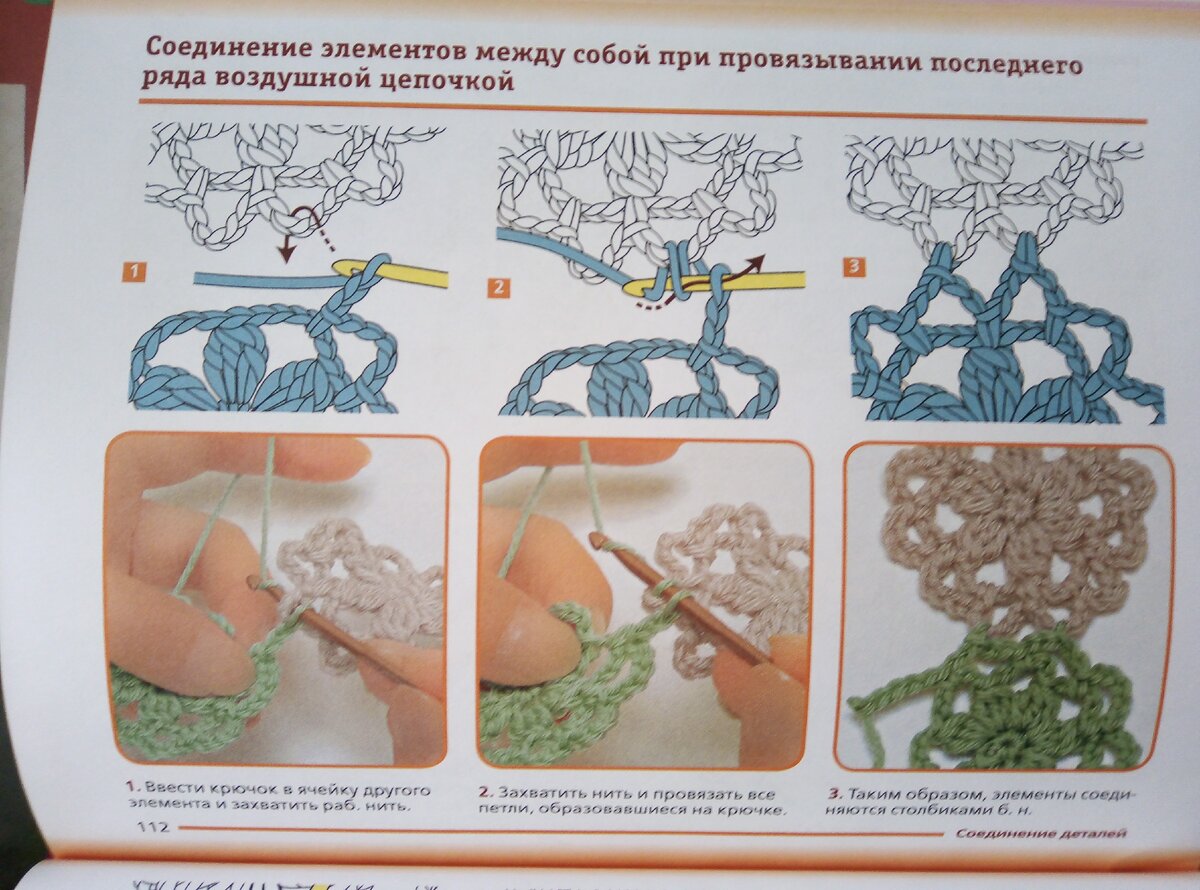 Соединение элементов между собой при провязывании последнего ряда воздушной цепочкой

1

2

3

1. Ввести крючок в ячейку другого элемента и захватить раб. нить.

2. Захватить нить и провязать все петли, образовавшиеся на крючке.

3. Таким образом, элементы соединяются столбиками б. н.

112

Соединение деталей