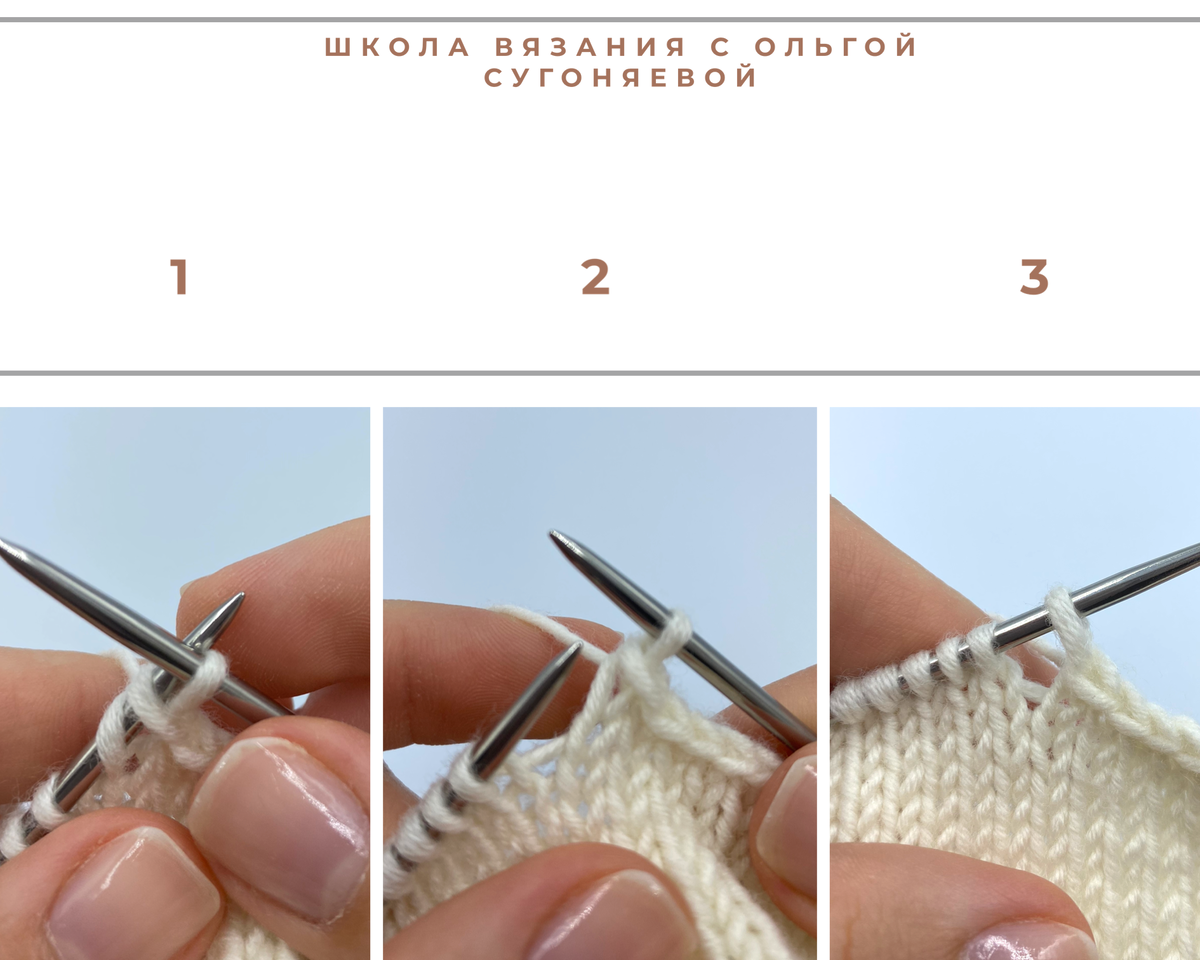 ШКОЛА ВЯЗАНИЯ С ОЛЬГОЙ СУГОНЯЕВОЙ

1

2

3