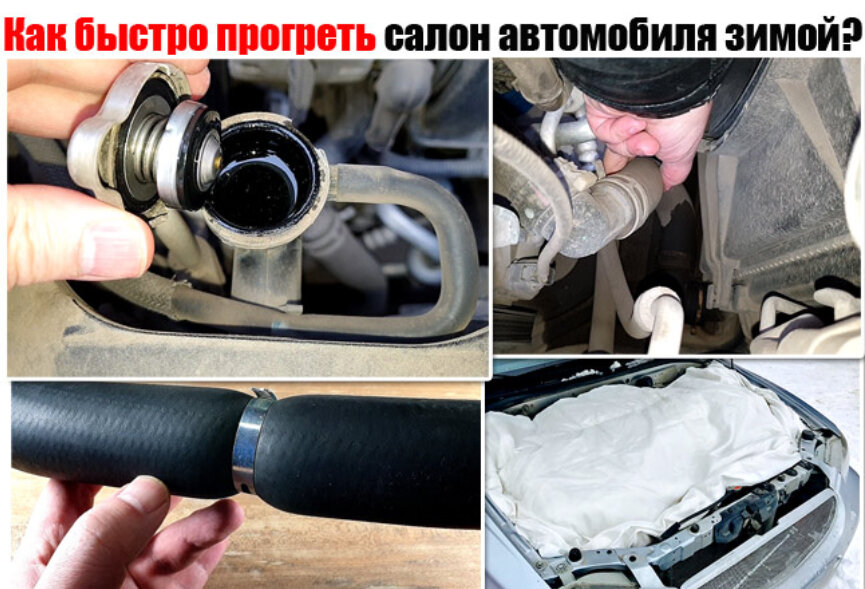 Как быстро прогреть салон автомобиля зимой?