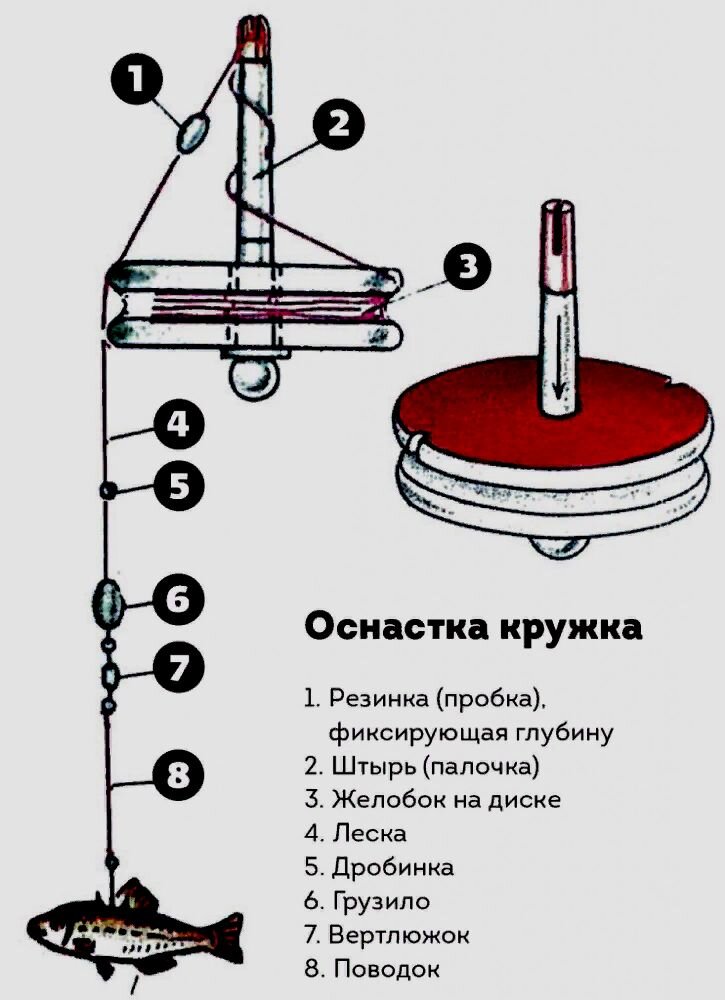 1
2
3
4
5
6
7
8

Оснастка кружка

1. Резинка (пробка), фиксирующая глубину
2. Штырь (палочка)
3. Желобок на диске
4. Леска
5. Дробинка
6. Грузило
7. Вертлюжок
8. Поводок