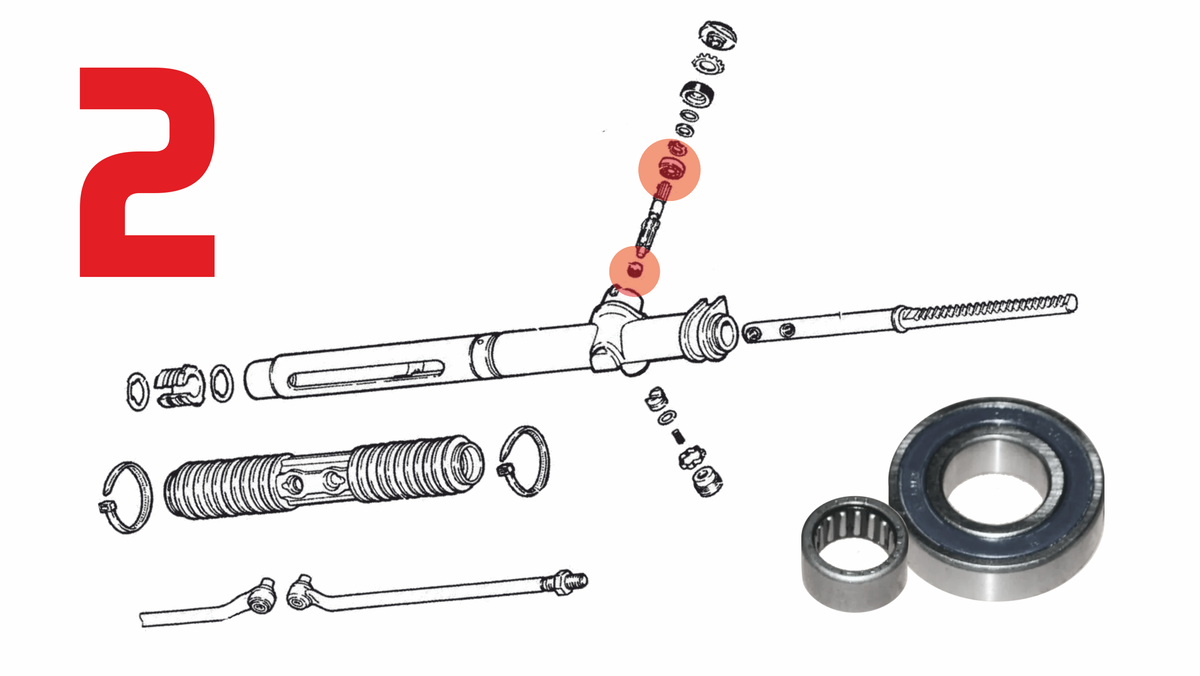 2