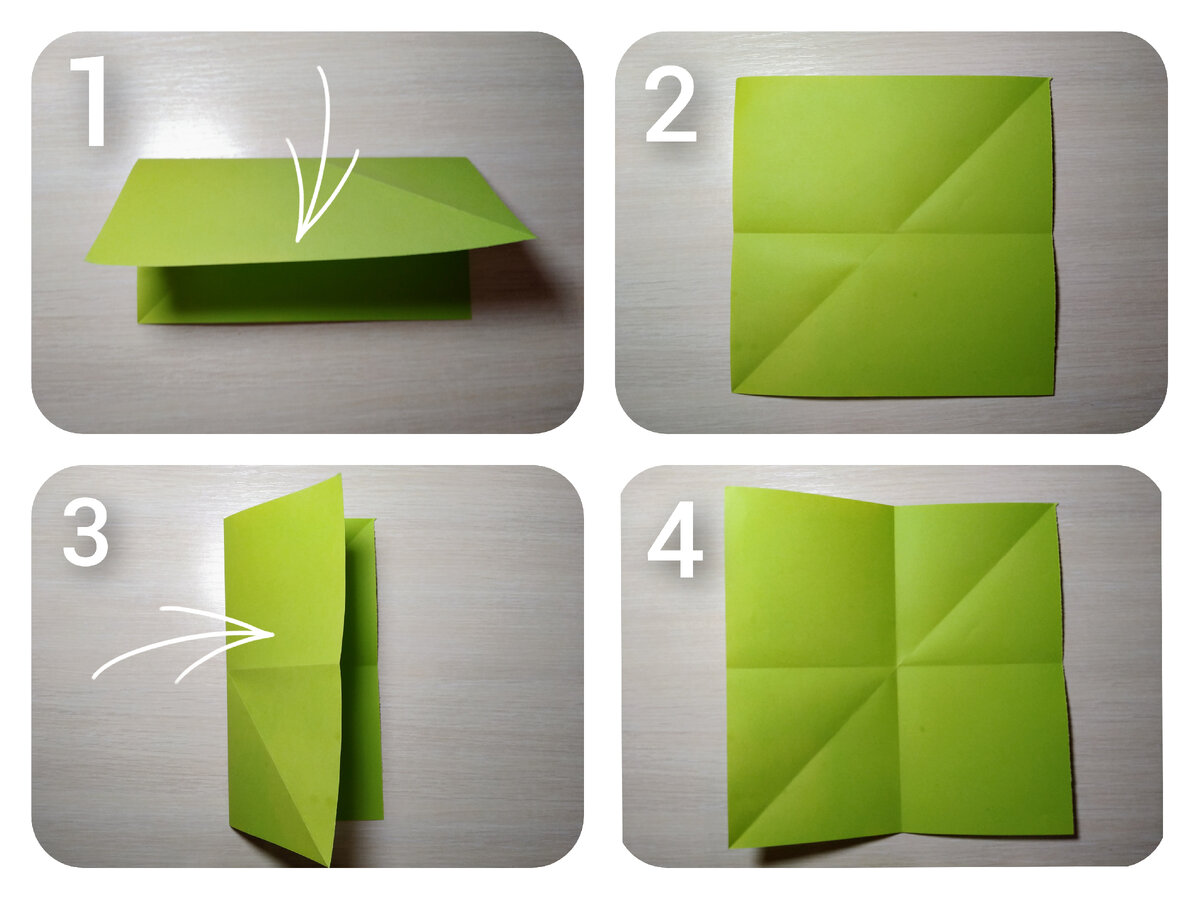 1

2

3

4