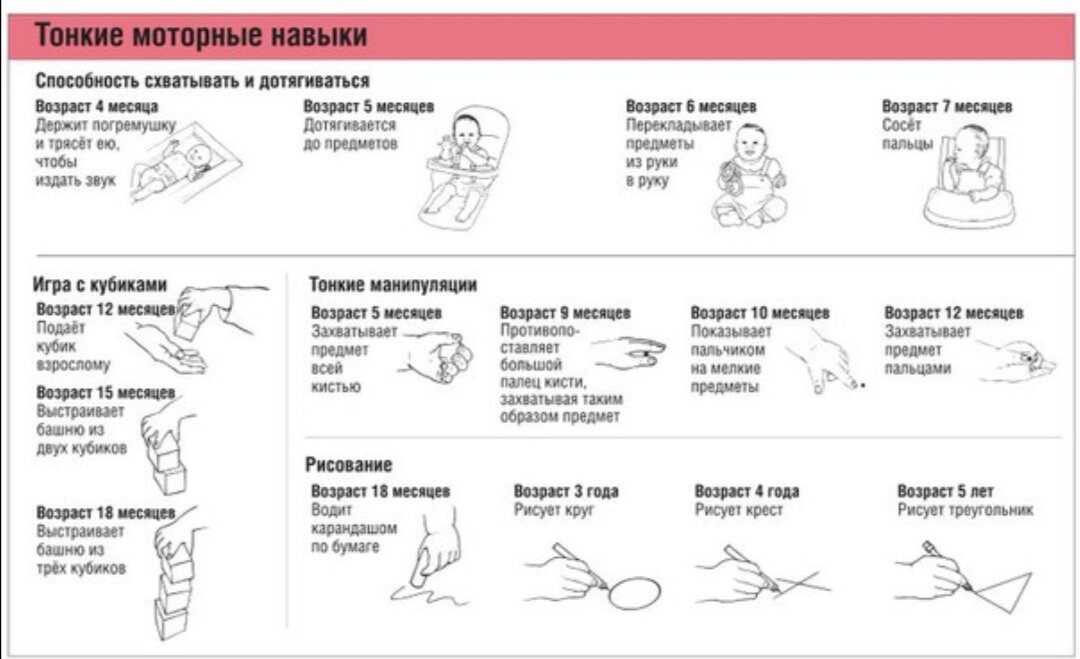 Тонкие моторные навыки

Способность схватывать и дотягиваться

Возраст 4 месяца
Держит погремушку и трясёт ею, чтобы издать звук

Возраст 5 месяцев
Дотягивается до предметов

Возраст 6 месяцев
Перекладывает предметы из руки в руку

Возраст 7 месяцев
Сосёт пальцы

Игра с кубиками

Возраст 12 месяцев
Подаёт кубик взрослому

Возраст 15 месяцев
Выстраивает башню из двух кубиков

Возраст 18 месяцев
Выстраивает башню из трёх кубиков

Тонкие манипуляции

Возраст 5 месяцев
Захватывает предмет всей кистью

Возраст 9 месяцев
Противопоставляет большой палец кисти, захватывая таким образом предмет

Возраст 10 месяцев
Показывает пальчиком на мелкие предметы

Возраст 12 месяцев
Захватывает предмет пальцами

Рисование

Возраст 18 месяцев
Водит карандашом по бумаге

Возраст 3 года
Рисует круг

Возраст 4 года
Рисует крест

Возраст 5 лет
Рисует треугольник