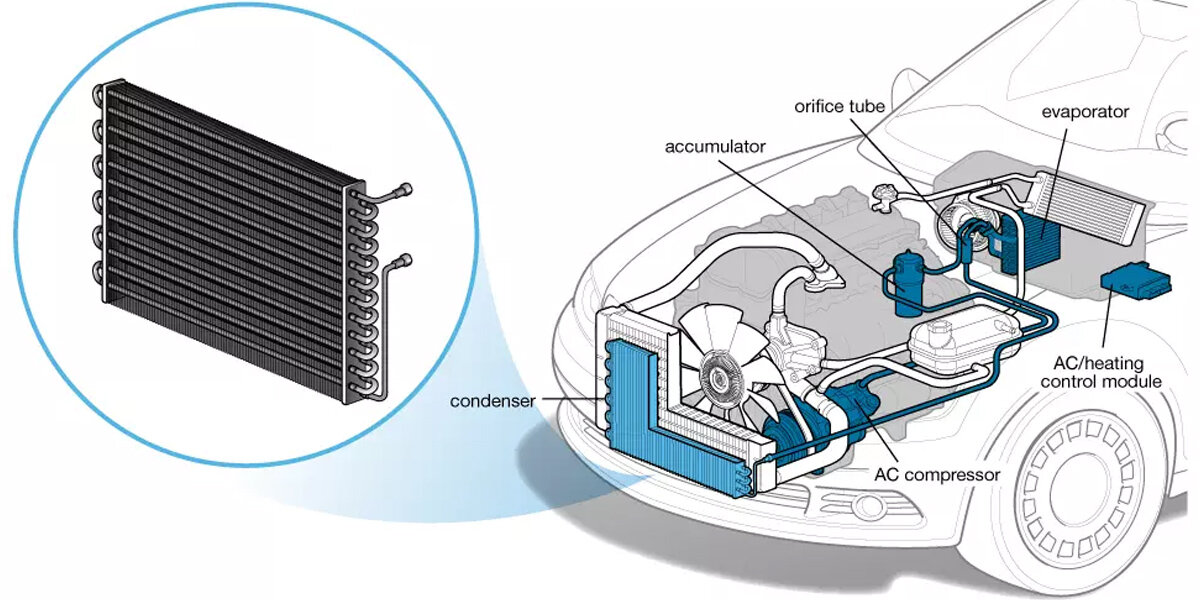 orifice tube
evaporator
accumulator
AC/heating control module
condenser
AC compressor