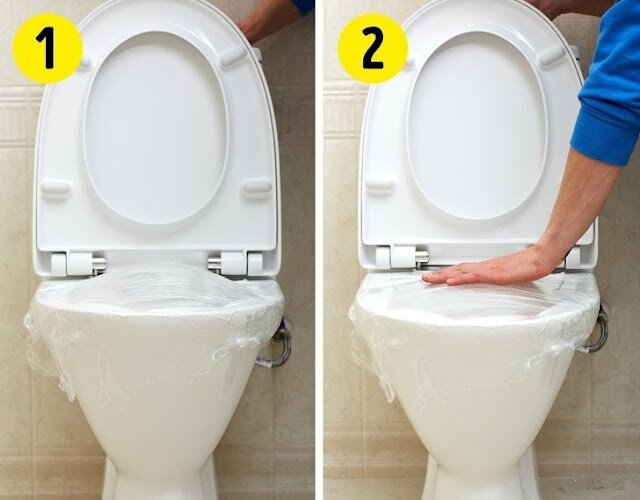 1

2