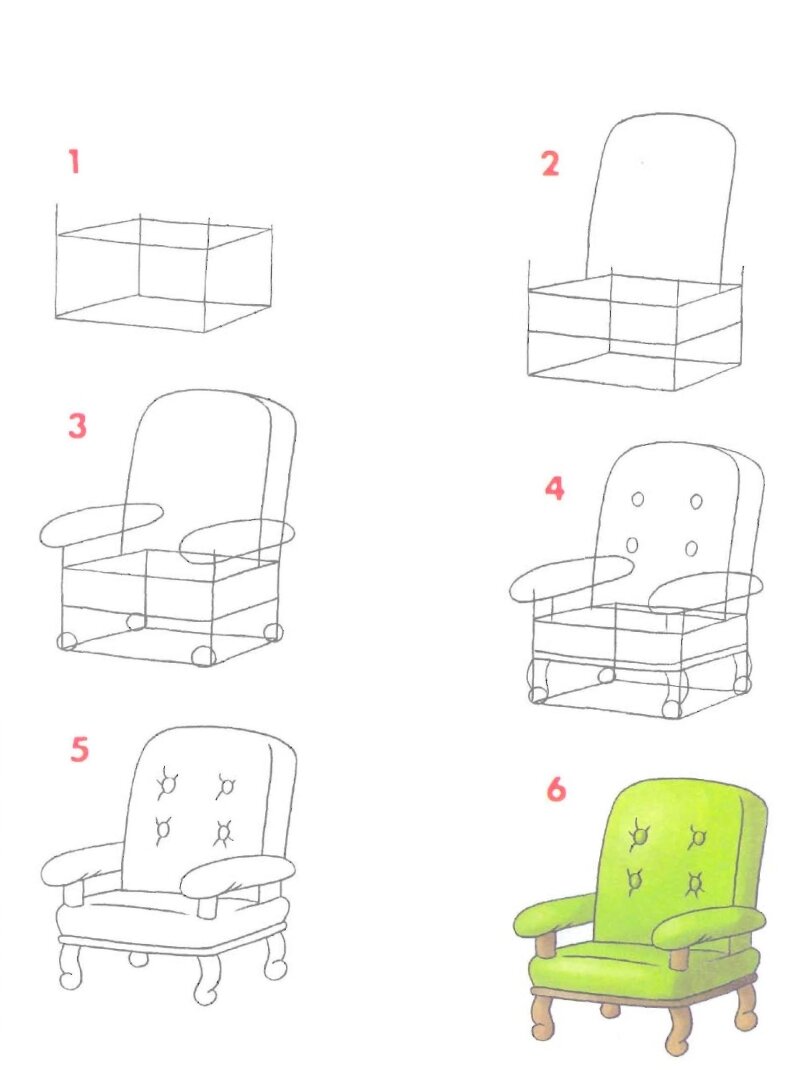 1

2

3

4

5

6