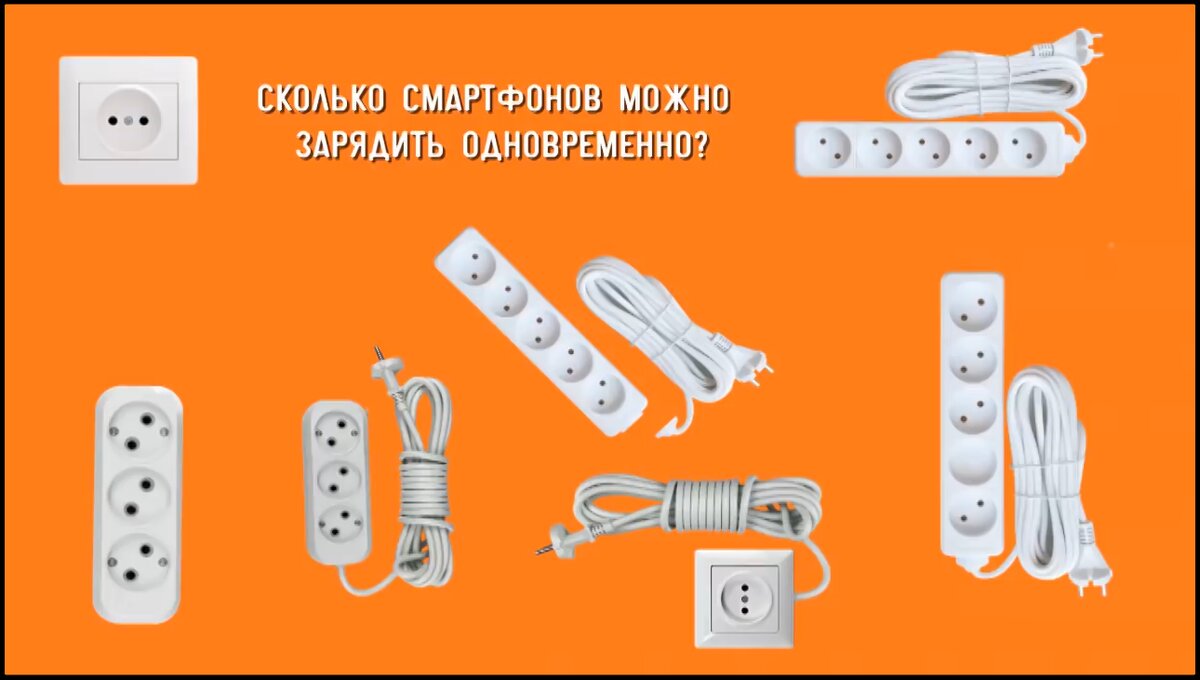 СКОЛЬКО СМАРТФОНОВ МОЖНО ЗАРЯДИТЬ ОДНОВРЕМЕННО?