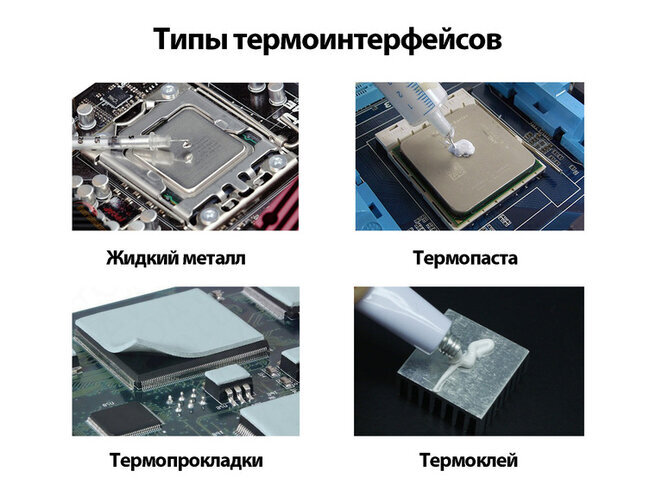 Типы термоинтерфейсов

Жидкий металл

Термопаста

Термопрокладки

Термоклей