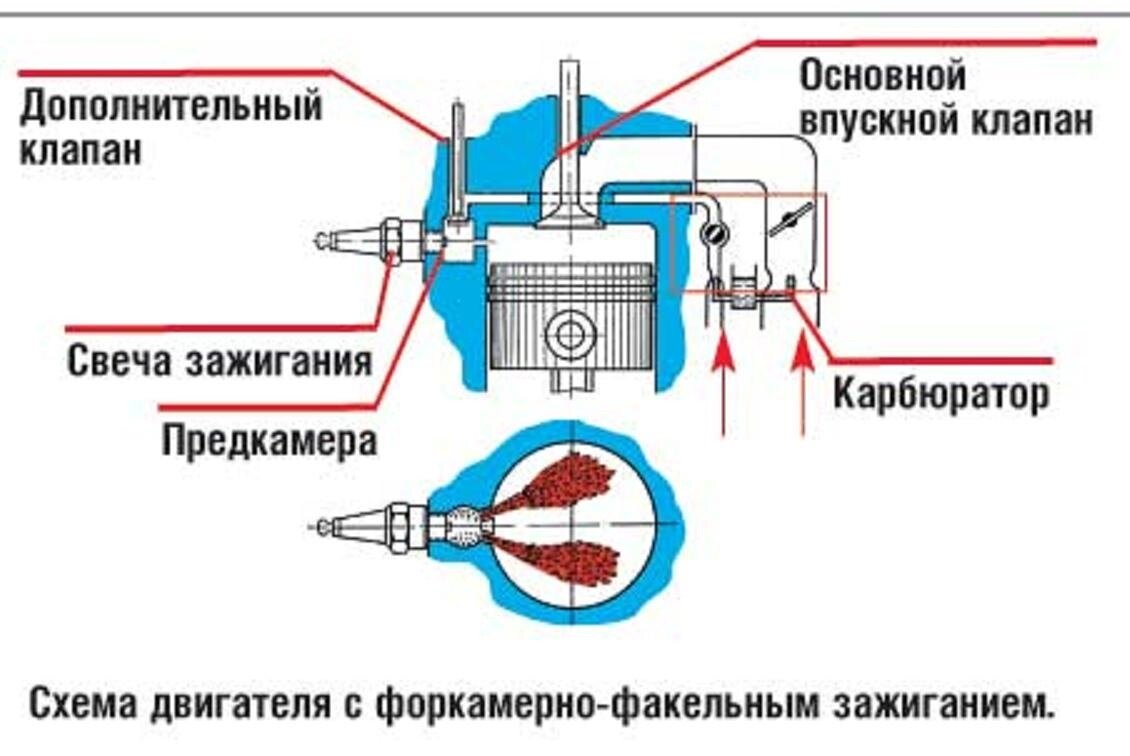 Дополнительный клапан

Основной впускной клапан

Свеча зажигания

Предкамера

Карбюратор

Схема двигателя с форкамерно-факельным зажиганием.