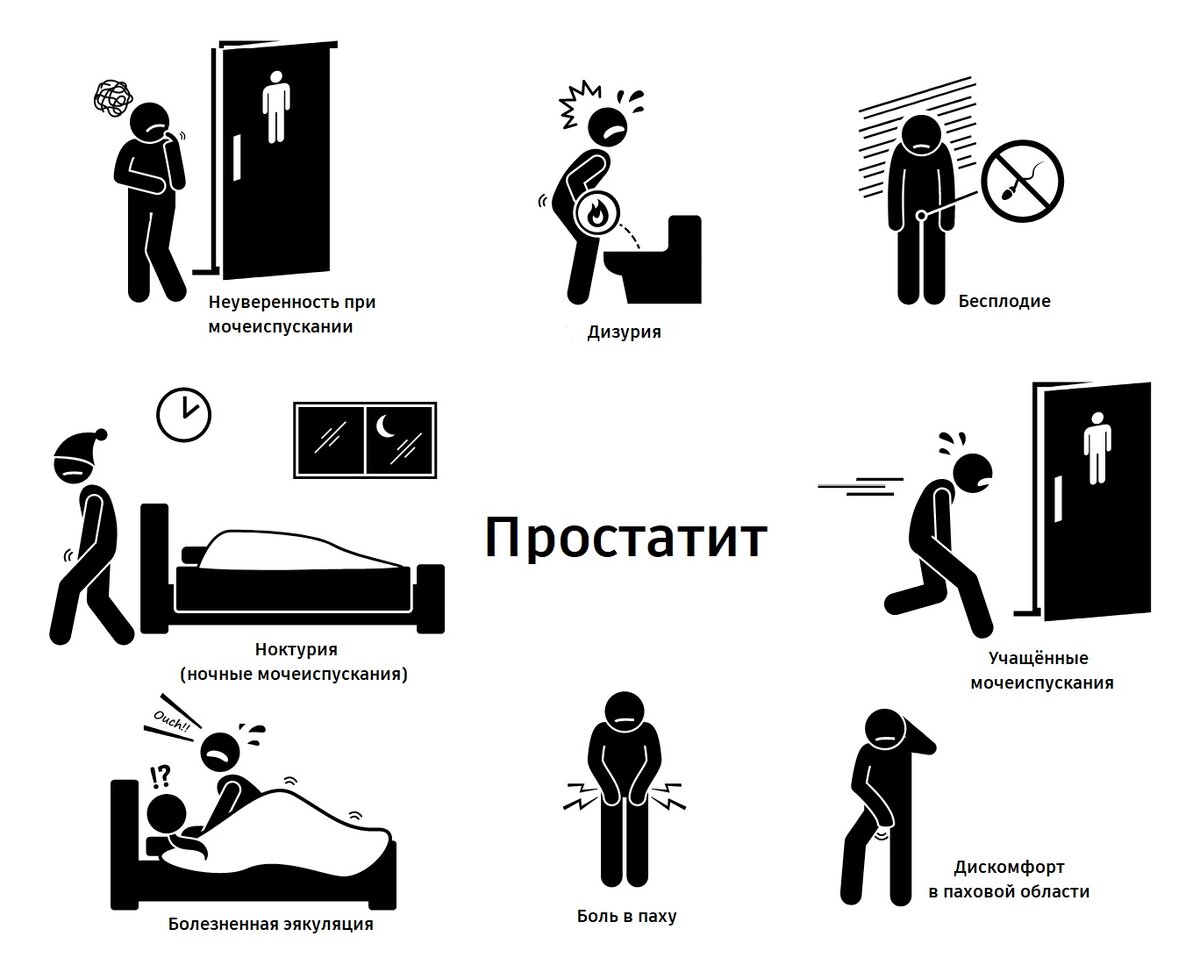 Неуверенность при мочеиспускании

Дизурия

Бесплодие

Ноктурия (ночные мочеиспускания)

Простатит

Учащённые мочеиспускания

Ouch!!

!?

Болезненная эякуляция

Боль в паху

Дискомфорт в паховой области