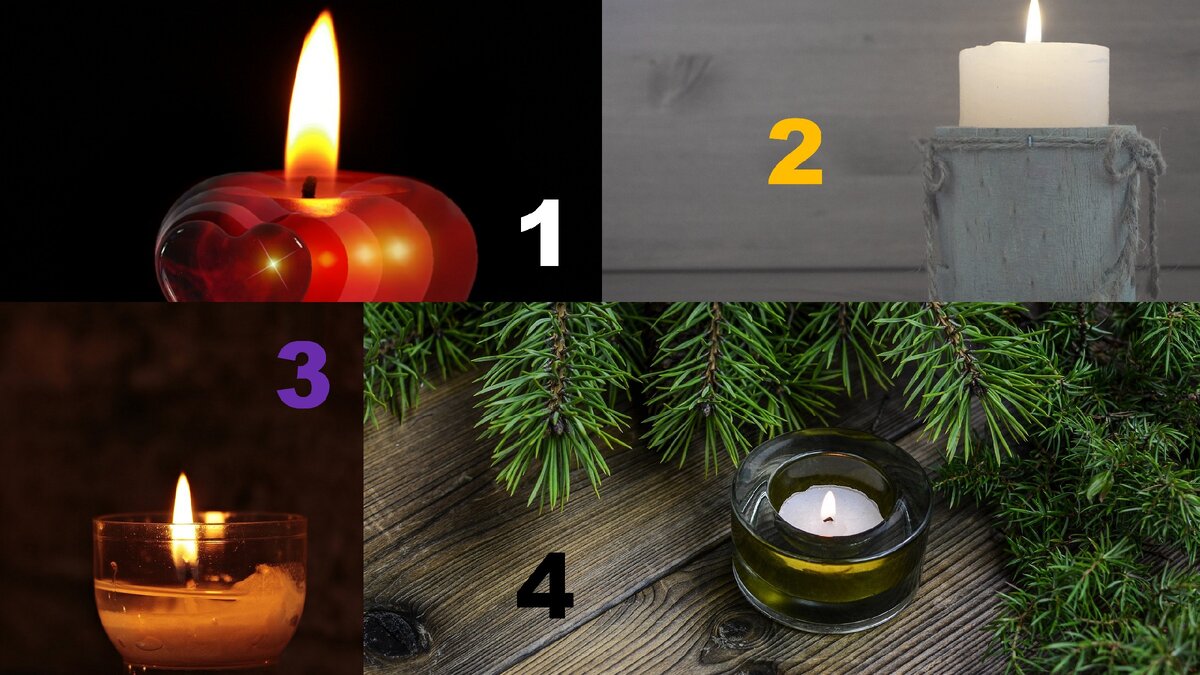 1

2

3

4