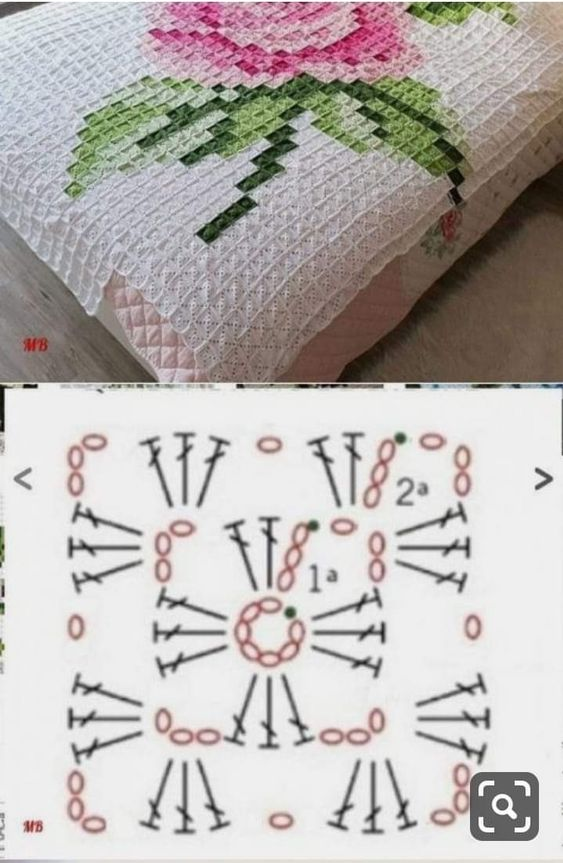 MB

<

>

2ª

1ª

MB