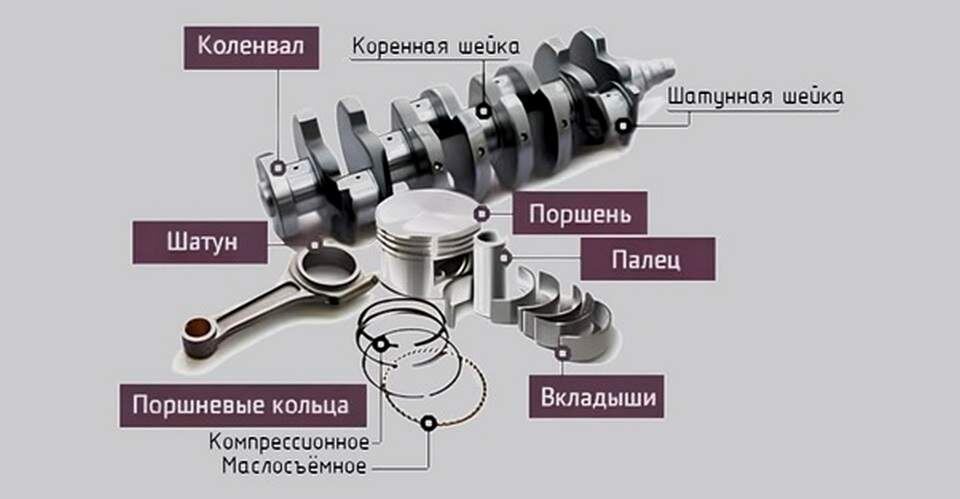 Коленвал
Коренная шейка
Шатунная шейка
Поршень
Шатун
Палец
Поршневые кольца
Вкладыши
Компрессионное
Маслосъёмное