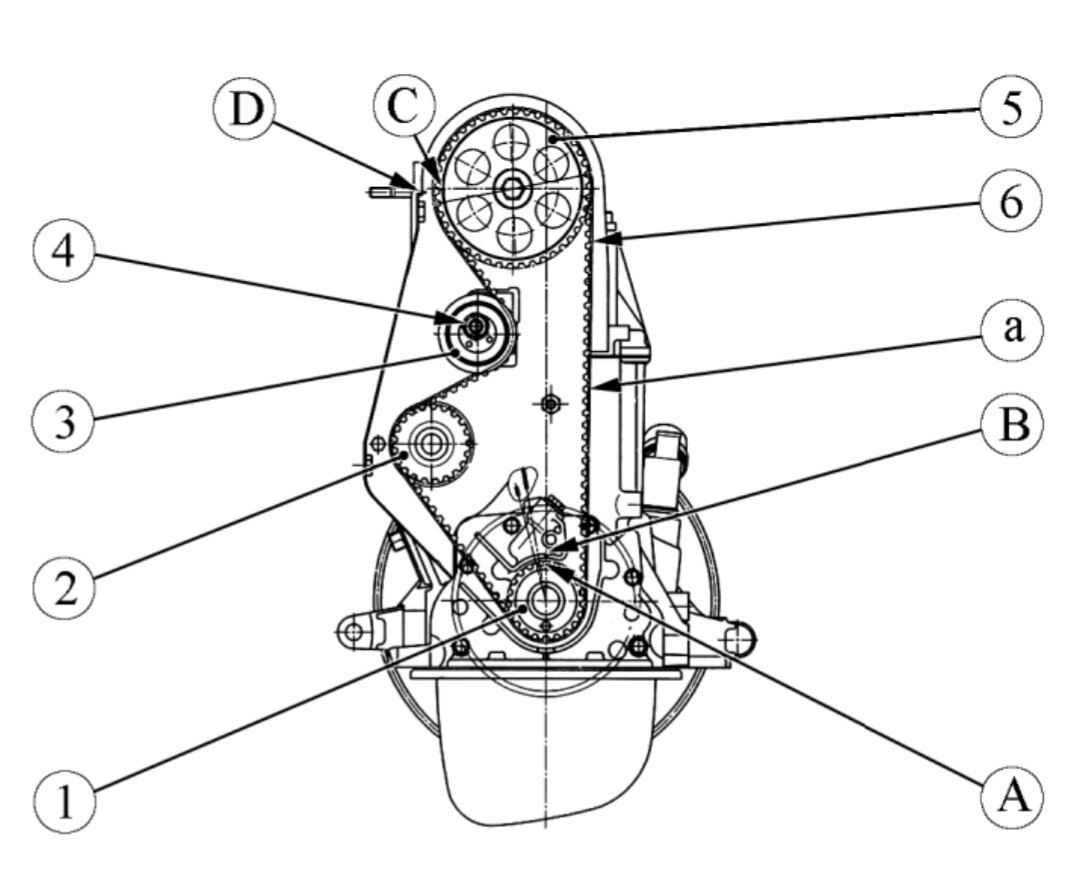 D
C
5
6
4
a
3
B
2
1
A