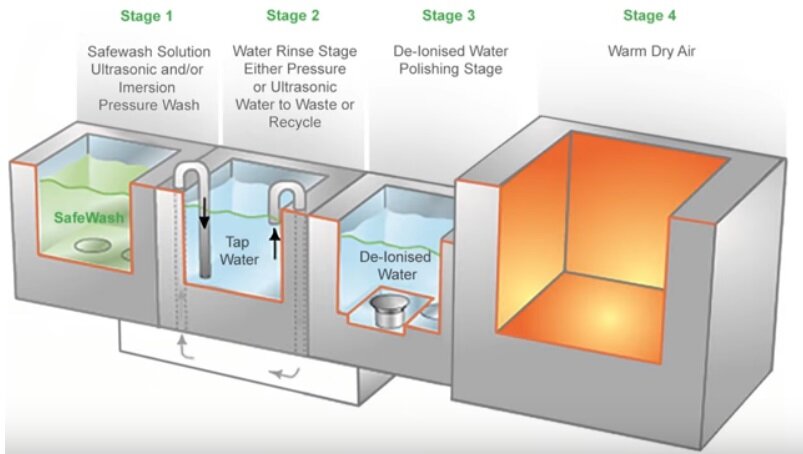 Stage 1

Safewash Solution Ultrasonic and/or Imersion Pressure Wash

Stage 2

Water Rinse Stage Either Pressure or Ultrasonic Water to Waste or Recycle

Stage 3

De-Ionised Water Polishing Stage

Stage 4

Warm Dry Air

SafeWash

Tap Water

De-Ionised Water