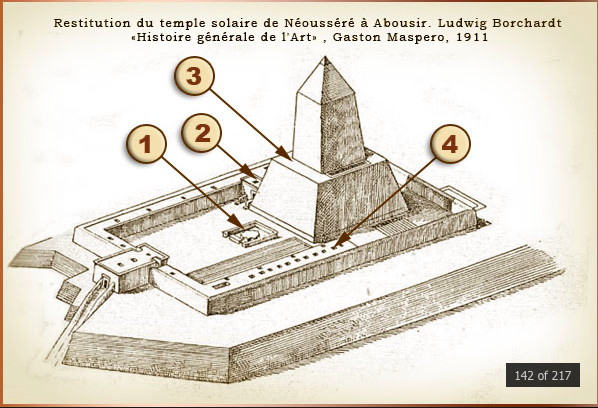 Restitution du temple solaire de Néousséré à Abousir. Ludwig Borchardt
«Histoire générale de l'Art» , Gaston Maspero, 1911

3

2

1

4

142 of 217