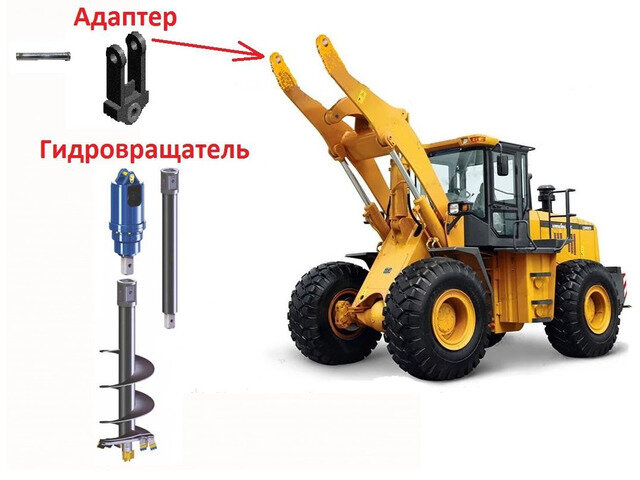 Адаптер

Гидровращатель