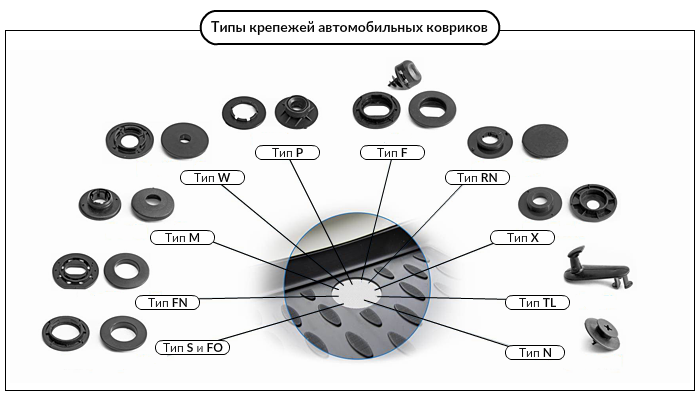 Типы крепежей автомобильных ковриков

Тип P

Тип F

Тип W

Тип RN

Тип M

Тип X

Тип FN

Тип TL

Тип S и FO

Тип N