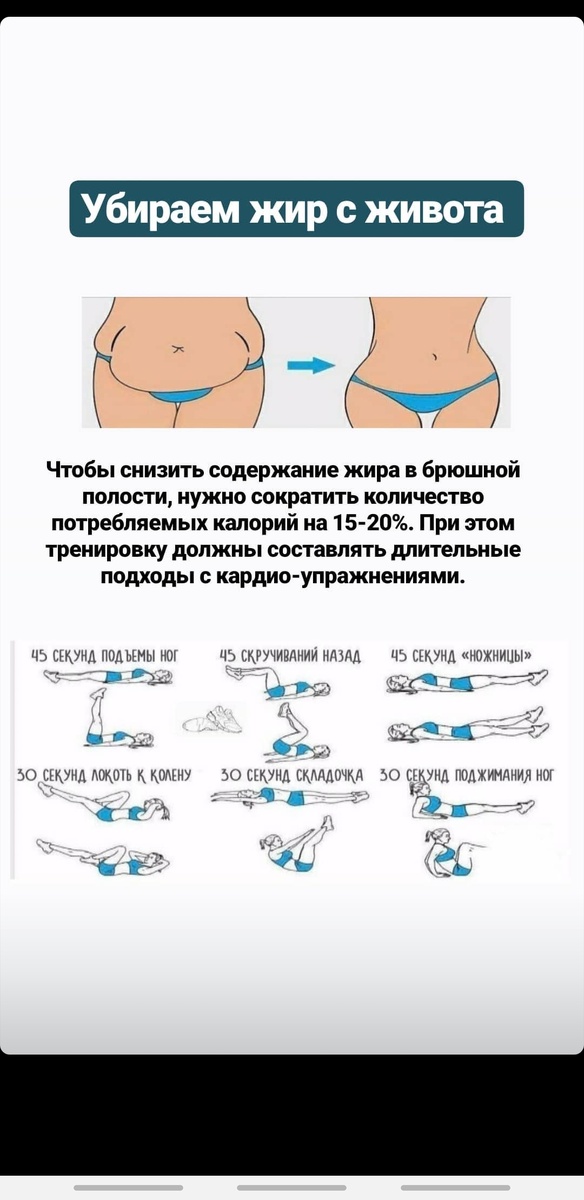 Убираем жир с живота

Чтобы снизить содержание жира в брюшной полости, нужно сократить количество потребляемых калорий на 15-20%. При этом тренировку должны составлять длительные подходы с кардио-упражнениями.

45 СЕКУНД ПОДЪЕМЫ НОГ
45 СКРУЧИВАНИЙ НАЗАД
45 СЕКУНД «НОЖНИЦЫ»
30 СЕКУНД ЛОКОТЬ К КОЛЕНУ
30 СЕКУНД СКЛАДОЧКА
30 СЕКУНД ПОДЖИМАНИЯ НОГ