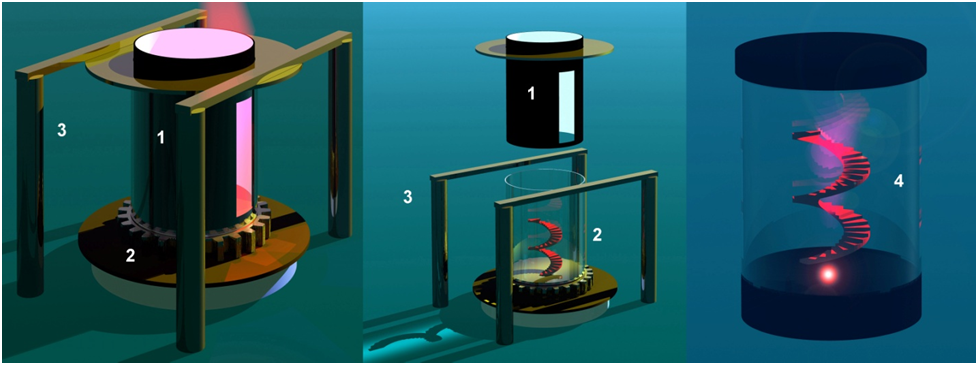 3
1
2
1
3
2
4