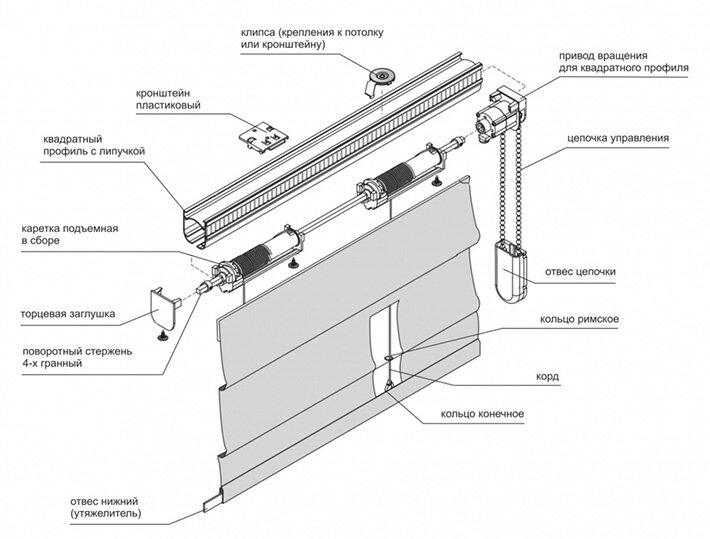 клипса (крепления к потолку или кронштейну)

привод вращения для квадратного профиля

кронштейн пластиковый

квадратный профиль с липучкой

цепочка управления

каретка подъемная в сборе

отвес цепочки

торцевая заглушка

кольцо римское

поворотный стержень 4-х гранный

корд

кольцо конечное

отвес нижний (утяжелитель)