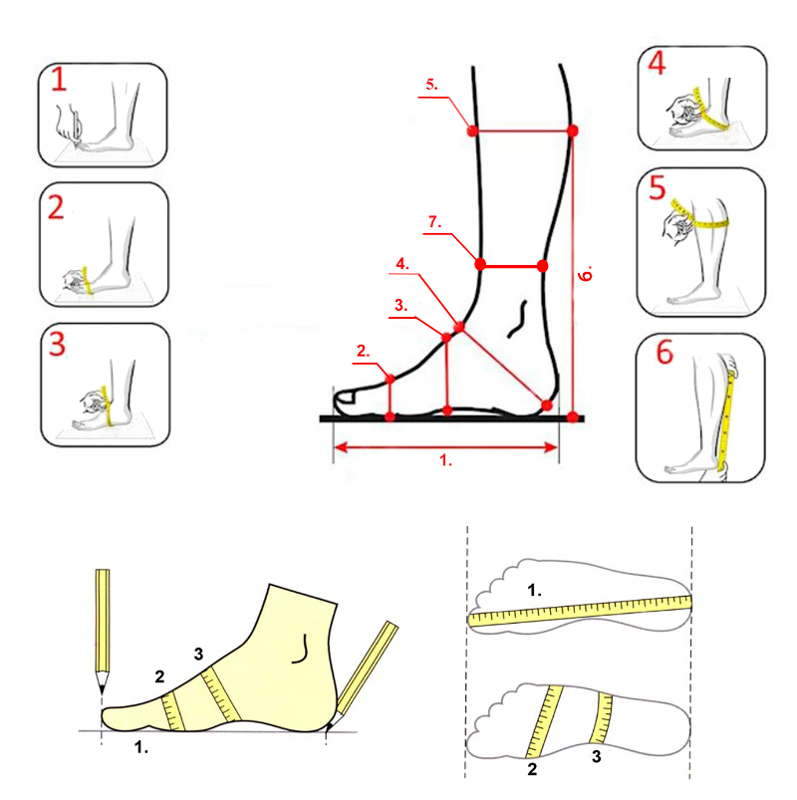 1
2
3
5.
7.
4.
3.
2.
6.
1.
4
5
6
2
3
1.
1.
2
3