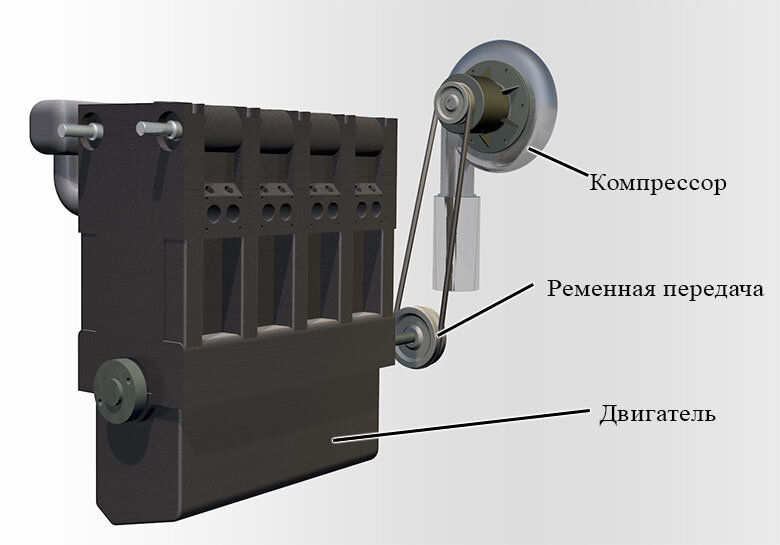 Компрессор

Ременная передача

Двигатель