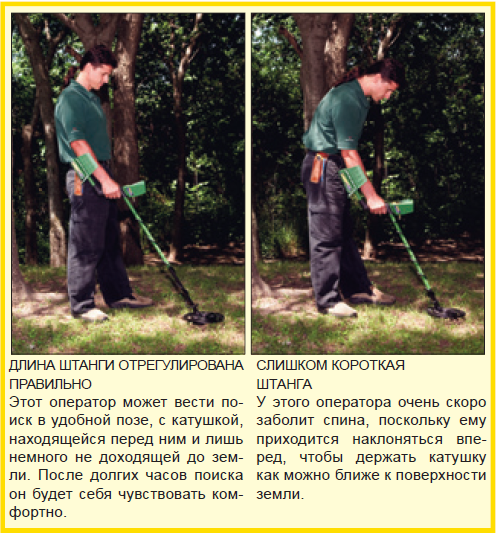 ДЛИНА ШТАНГИ ОТРЕГУЛИРОВАНА ПРАВИЛЬНО

Этот оператор может вести поиск в удобной позе, с катушкой, находящейся перед ним и лишь немного не доходящей до земли. После долгих часов поиска он будет себя чувствовать комфортно.

СЛИШКОМ КОРОТКАЯ ШТАНГА

У этого оператора очень скоро заболит спина, поскольку ему приходится наклоняться вперед, чтобы держать катушку как можно ближе к поверхности земли.