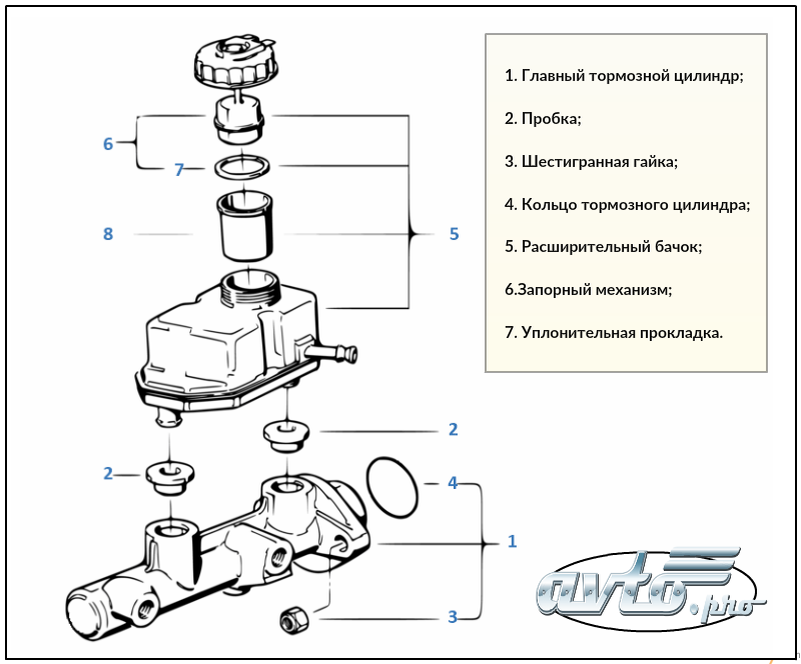 6

7

8

5

2

2

4

1

3

1. Главный тормозной цилиндр;

2. Пробка;

3. Шестигранная гайка;

4. Кольцо тормозного цилиндра;

5. Расширительный бачок;

6.Запорный механизм;

7. Уплонительная прокладка.

avto.pro