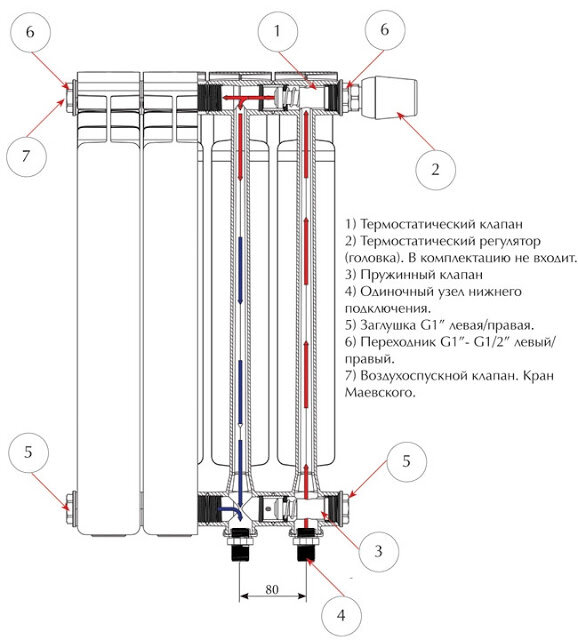 6

1

6

7

2

1) Термостатический клапан
2) Термостатический регулятор (головка). В комплектацию не входит.
3) Пружинный клапан
4) Одиночный узел нижнего подключения.
5) Заглушка G1″ левая/правая.
6) Переходник G1″- G1/2″ левый/правый.
7) Воздухоспускной клапан. Кран Маевского.

5

5

3

80

4