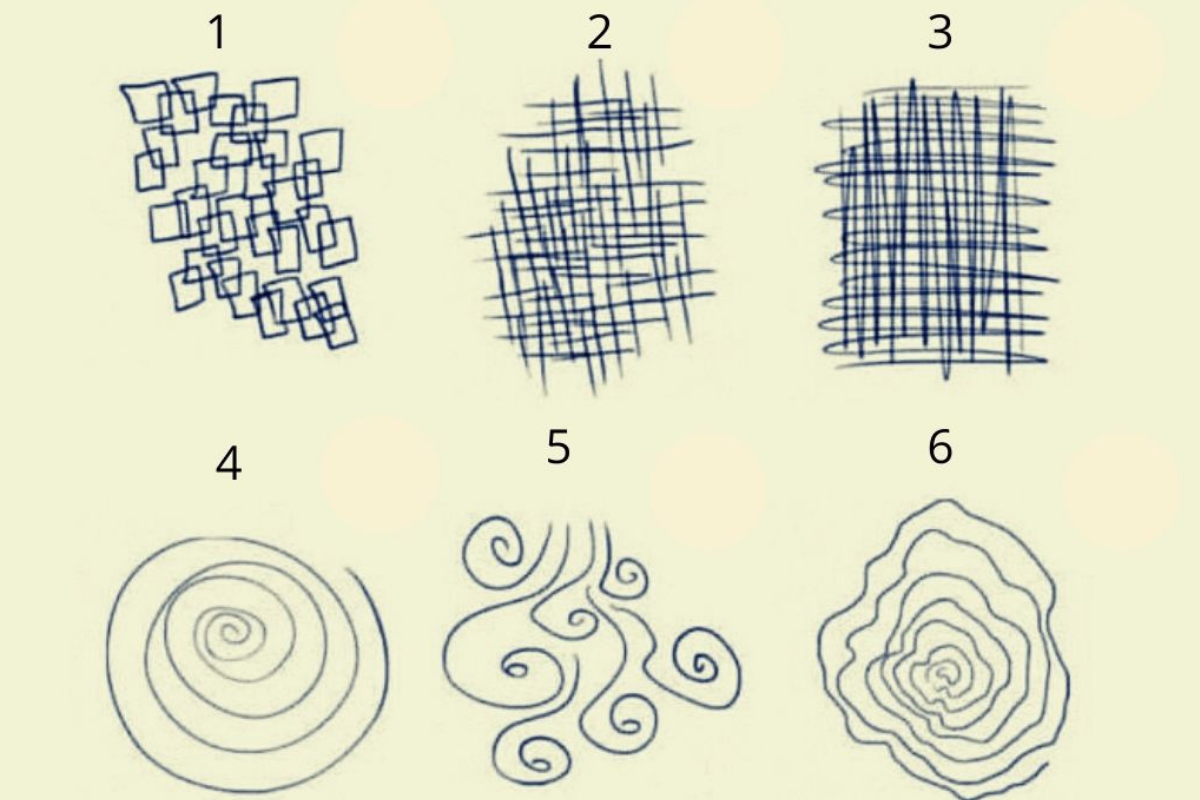 1
2
3
4
5
6