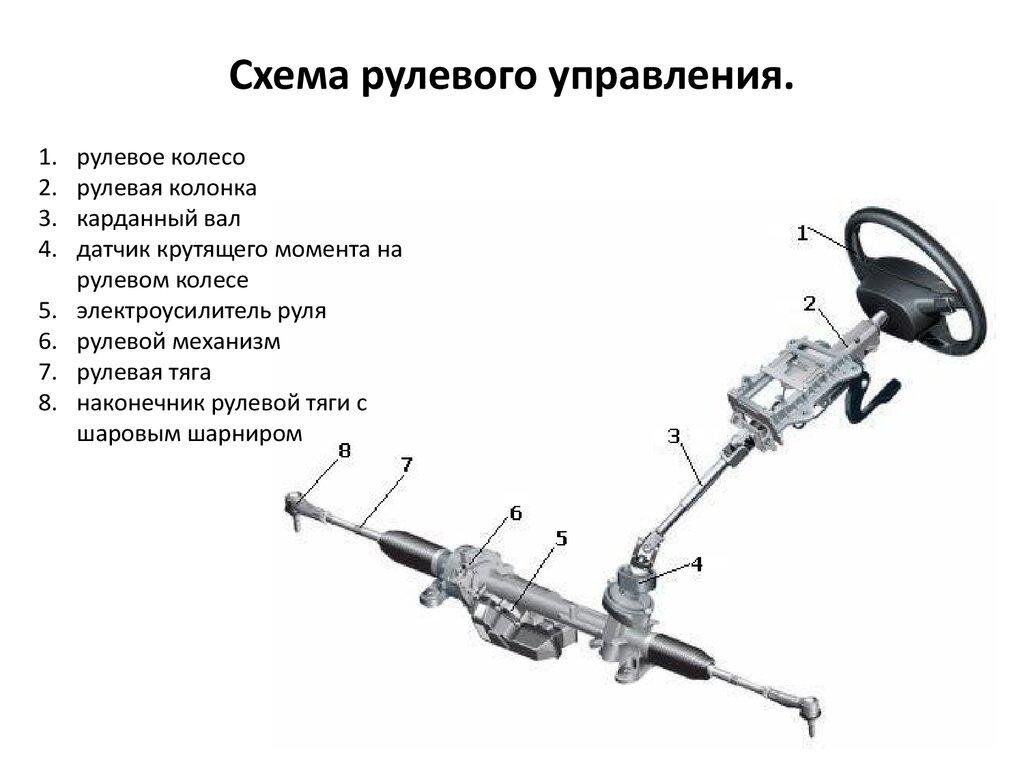 Схема рулевого управления.

1. рулевое колесо
2. рулевая колонка
3. карданный вал
4. датчик крутящего момента на рулевом колесе
5. электроусилитель руля
6. рулевой механизм
7. рулевая тяга
8. наконечник рулевой тяги с шаровым шарниром

1
2
3
4
5
6
7
8